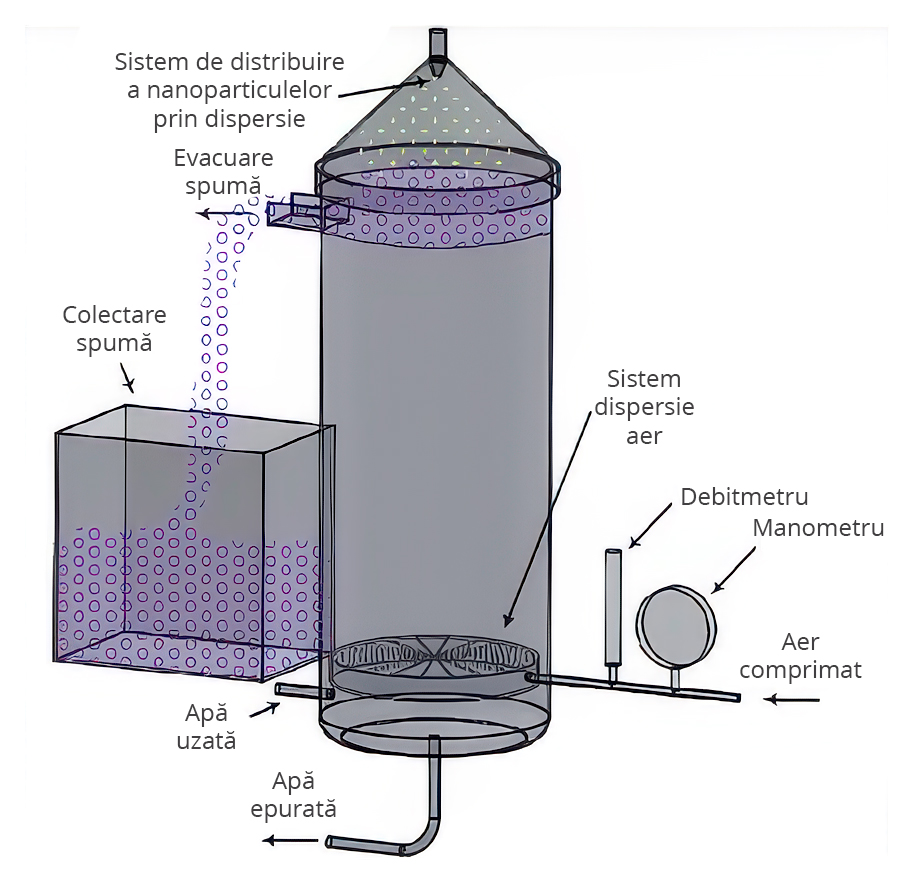 Sistem de distribuire a nanoparticulelor prin dispersie

Evacuare spumă

Colectare spumă

Sistem dispersie aer

Debitmetru

Manometru

Aer comprimat

Apă uzată

Apă epurată